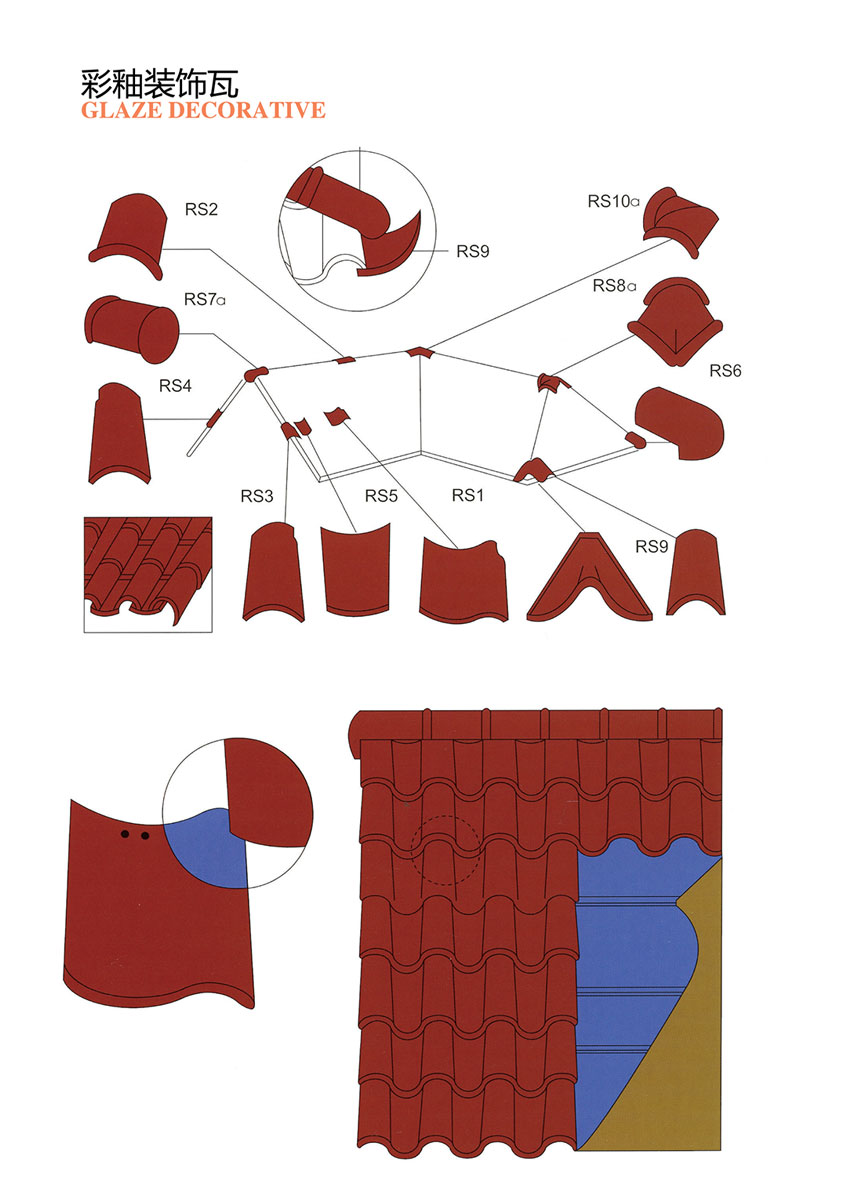 彩釉装饰瓦
GLAZE DECORATIVE

RS2
RS9
RS10a
RS7a
RS8a
RS6
RS4
RS3
RS5
RS1
RS9